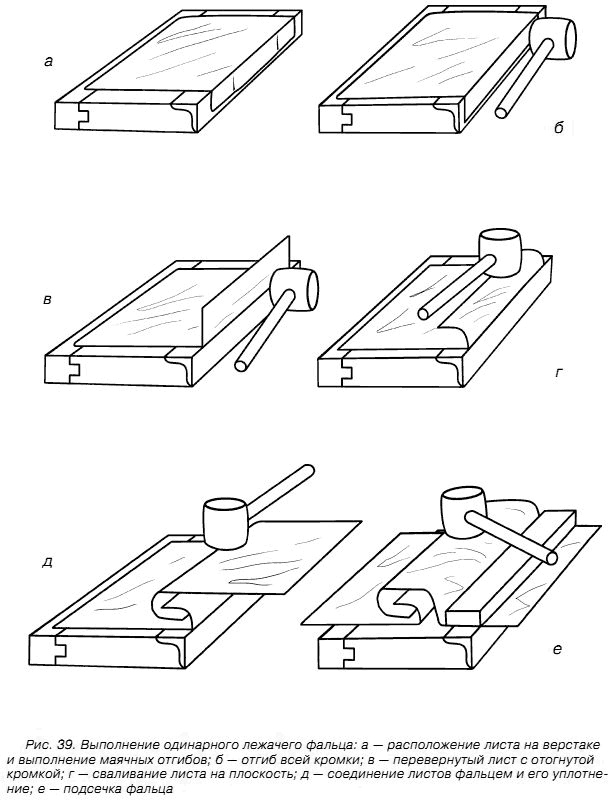 а

б

в

г

д

е

Рис. 39. Выполнение одинарного лежачего фальца: а — расположение листа на верстаке и выполнение маячных отгибов; б — отгиб всей кромки; в — перевернутый лист с отогнутой кромкой; г — сваливание листа на плоскость; д — соединение листов фальцем и его уплотнение; е — подсечка фальца